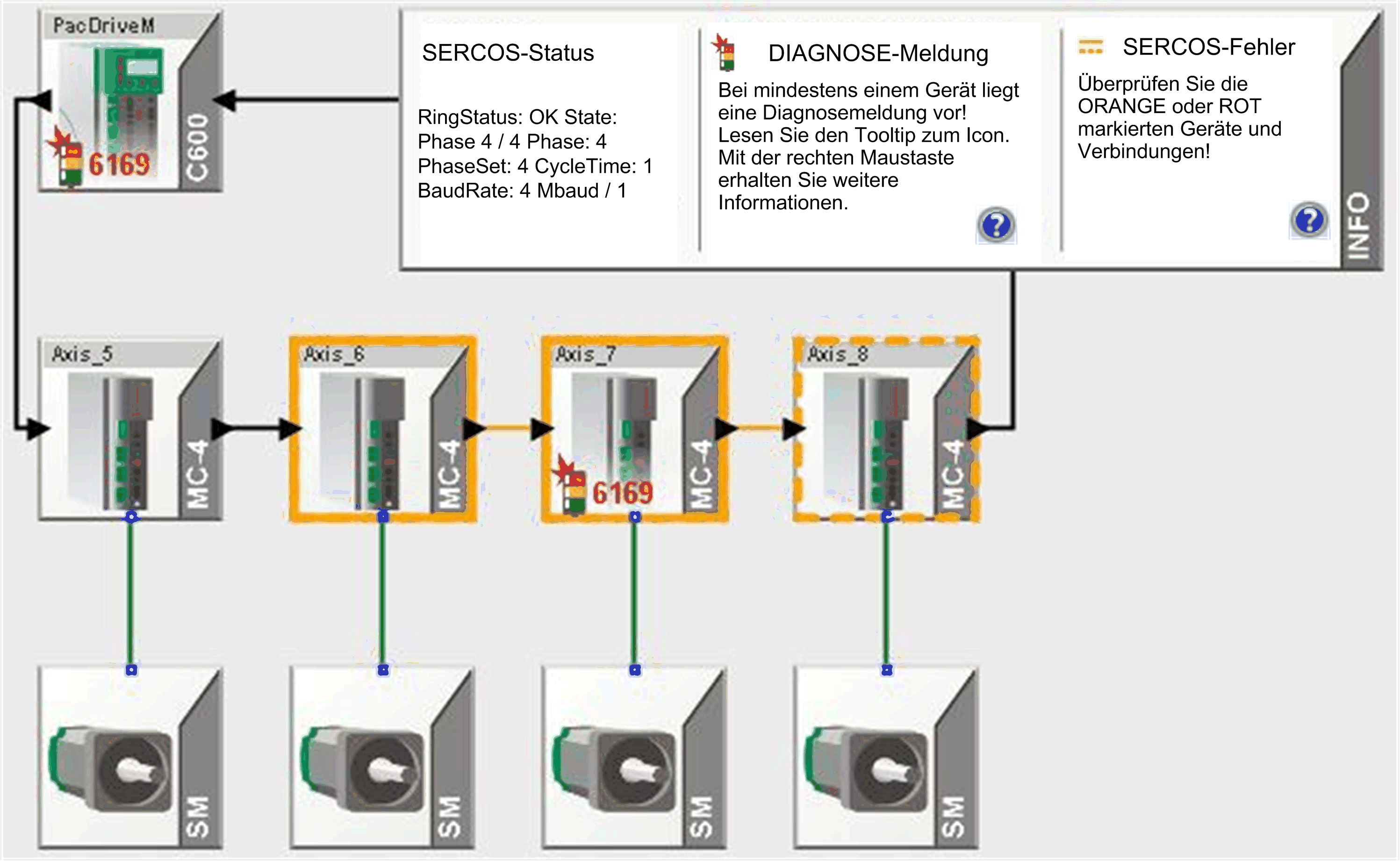 PacDriveM
6169
C600

SERCOS-Status

RingStatus: OK State: Phase 4 / 4 Phase: 4 PhaseSet: 4 CycleTime: 1 BaudRate: 4 Mbaud / 1

DIAGNOSE-Meldung

Bei mindestens einem Gerät liegt eine Diagnosemeldung vor! Lesen Sie den Tooltip zum Icon. Mit der rechten Maustaste erhalten Sie weitere Informationen.

?

SERCOS-Fehler

Überprüfen Sie die ORANGE oder ROT markierten Geräte und Verbindungen!

?

INFO

Axis_5
MC-4

Axis_6
MC-4

Axis_7
6169
MC-4

Axis_8
MC-4

SM

SM

SM

SM