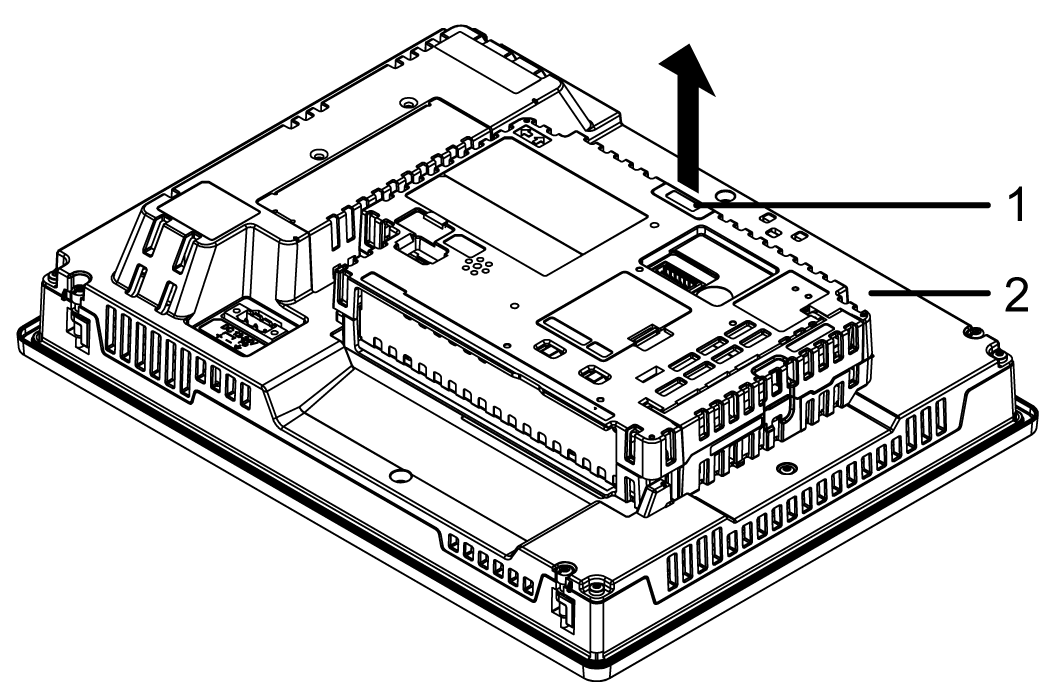 1
2