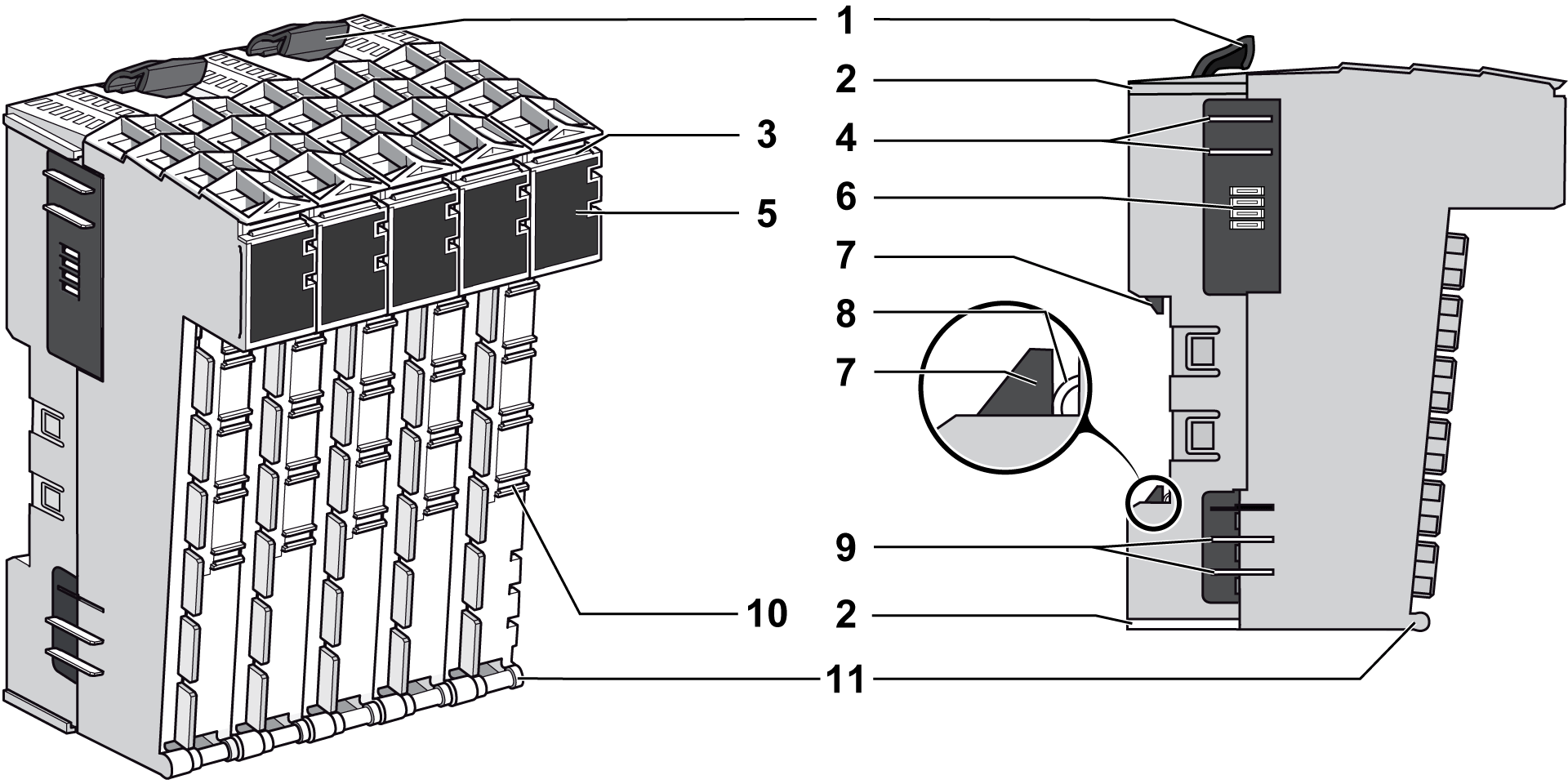 1
2
3
4
5
6
7
8
7
9
10
2
11