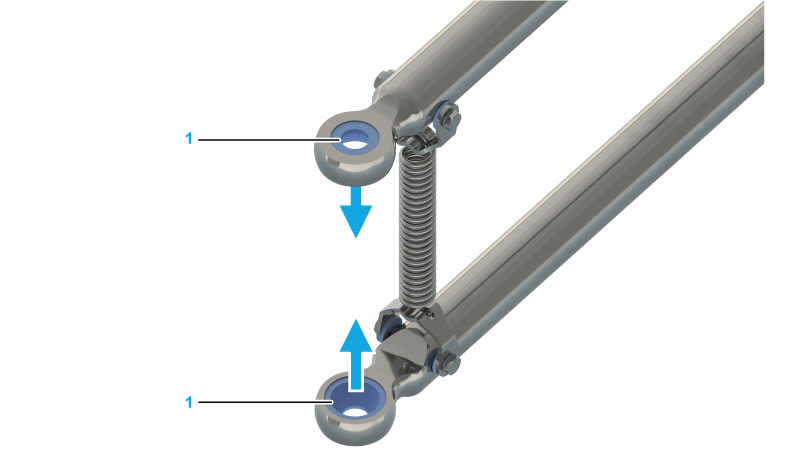 1

1