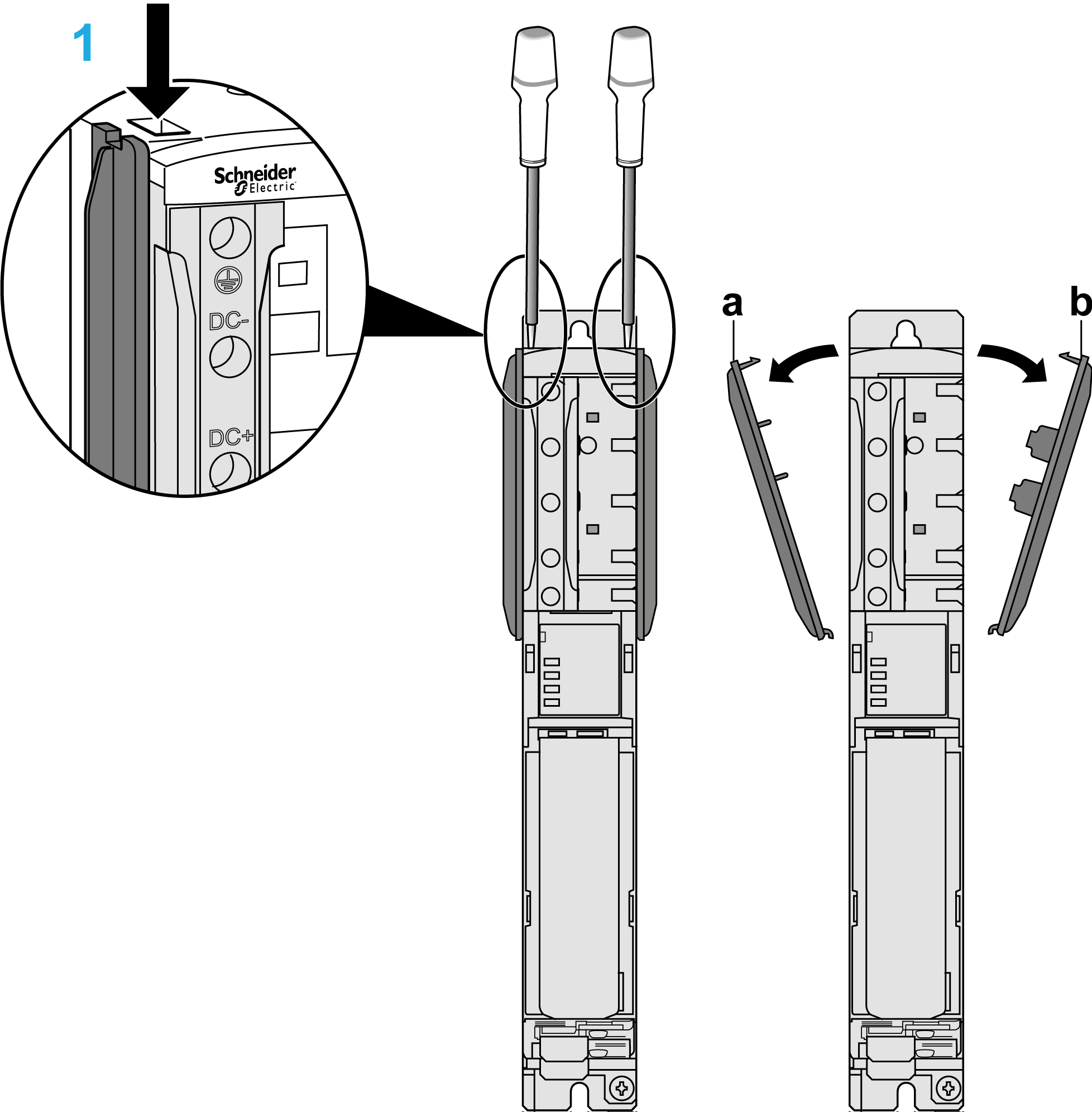 1
Schneider Electric
DC-
DC+
a
b