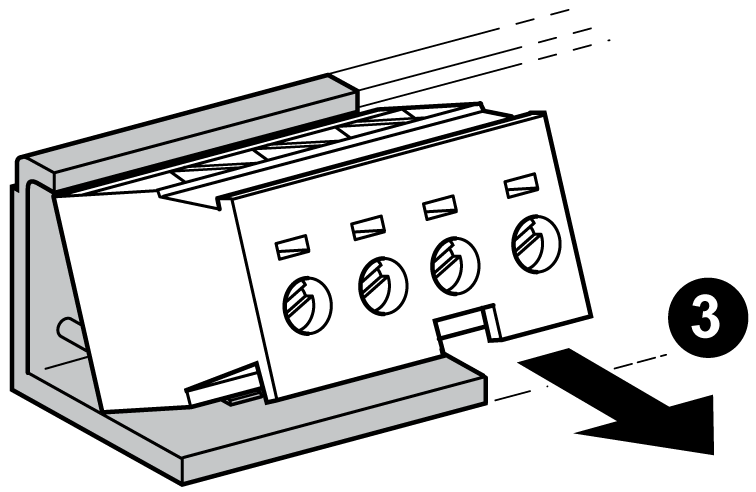 3