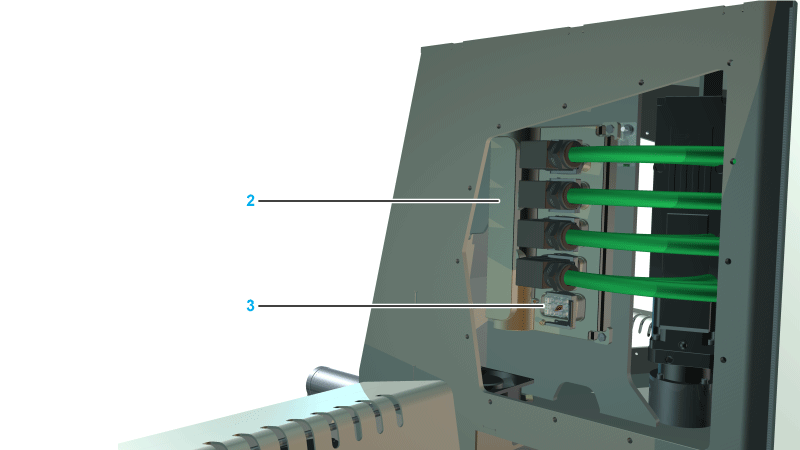 2

3