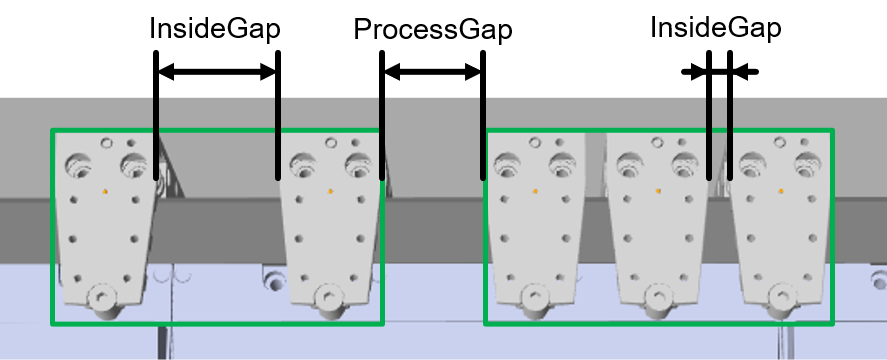 InsideGap

ProcessGap

InsideGap