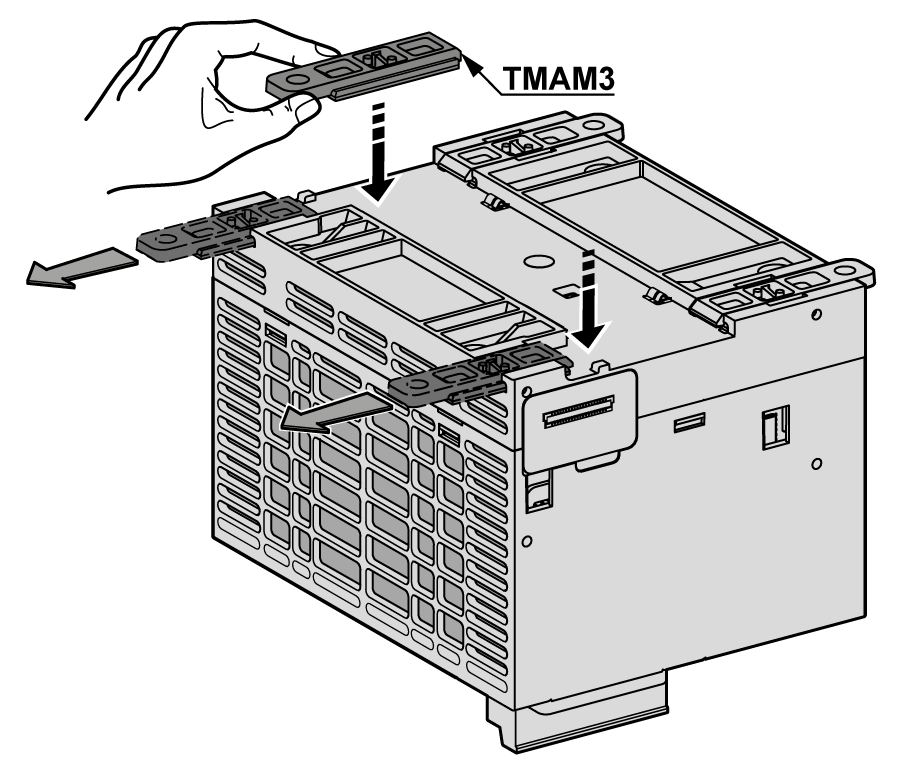 TMAM3