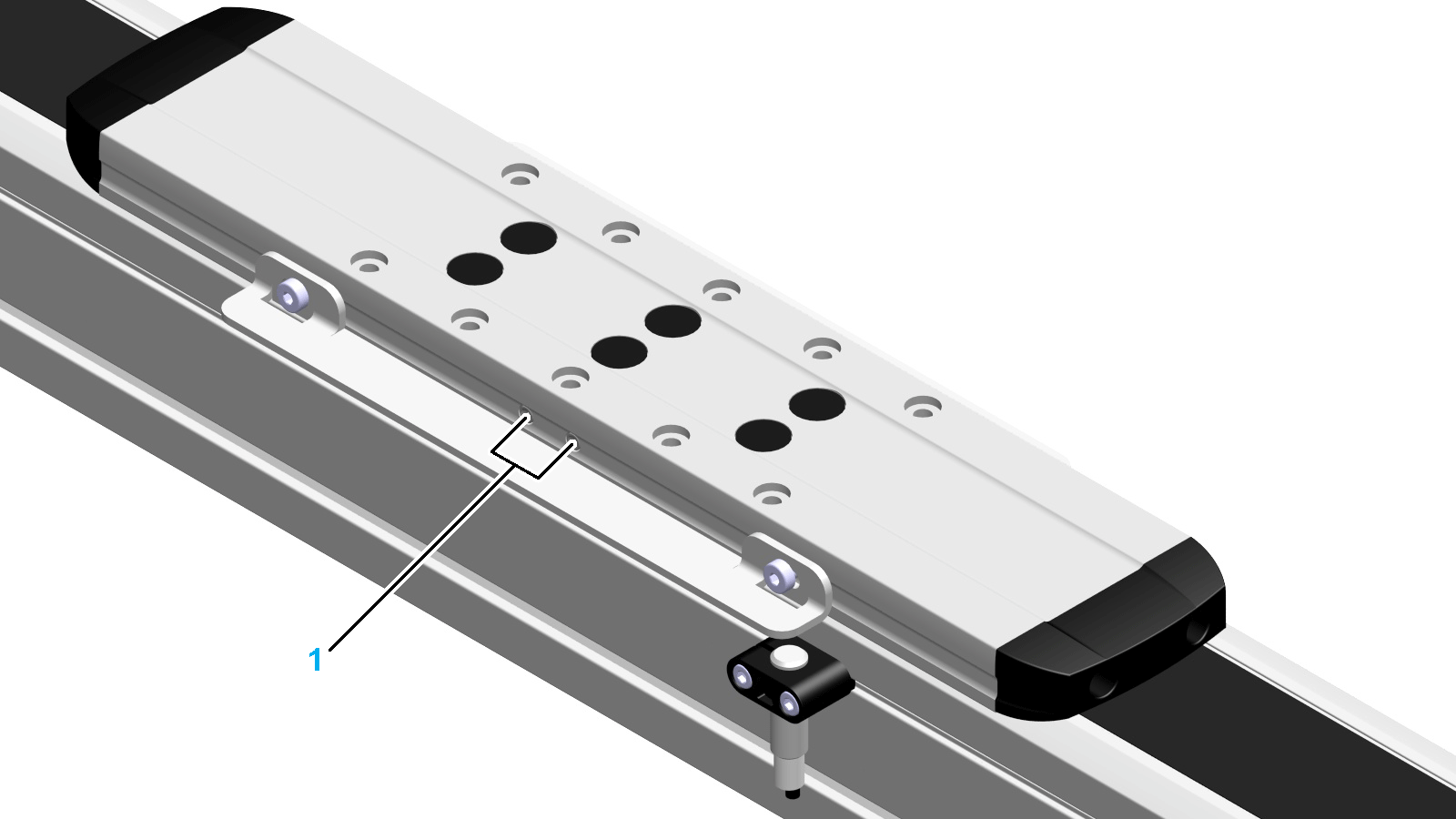 1