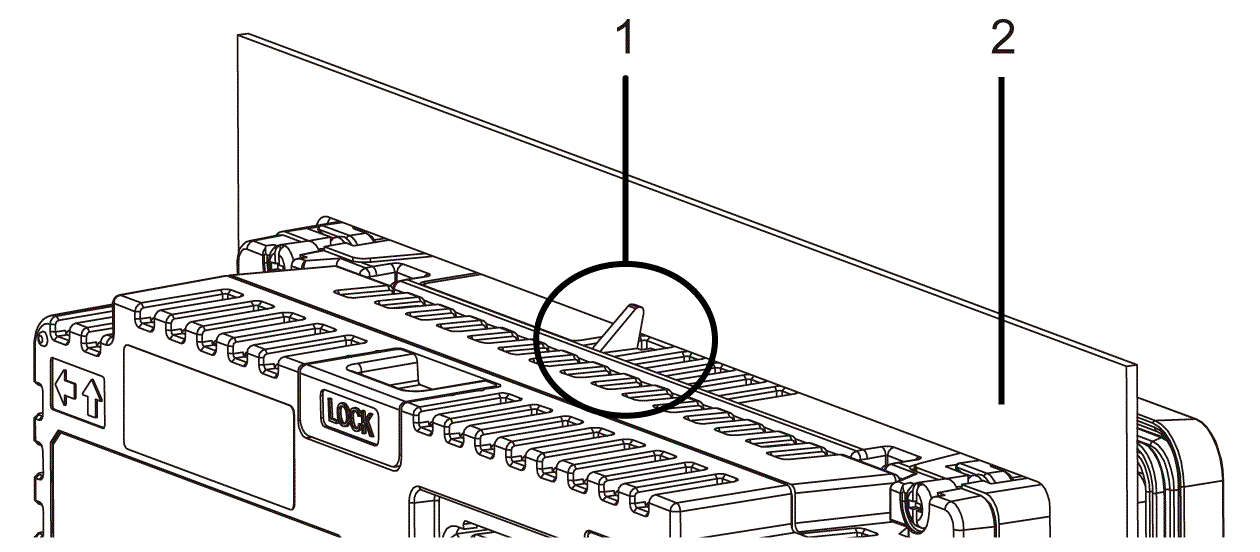 1
2
LOCK