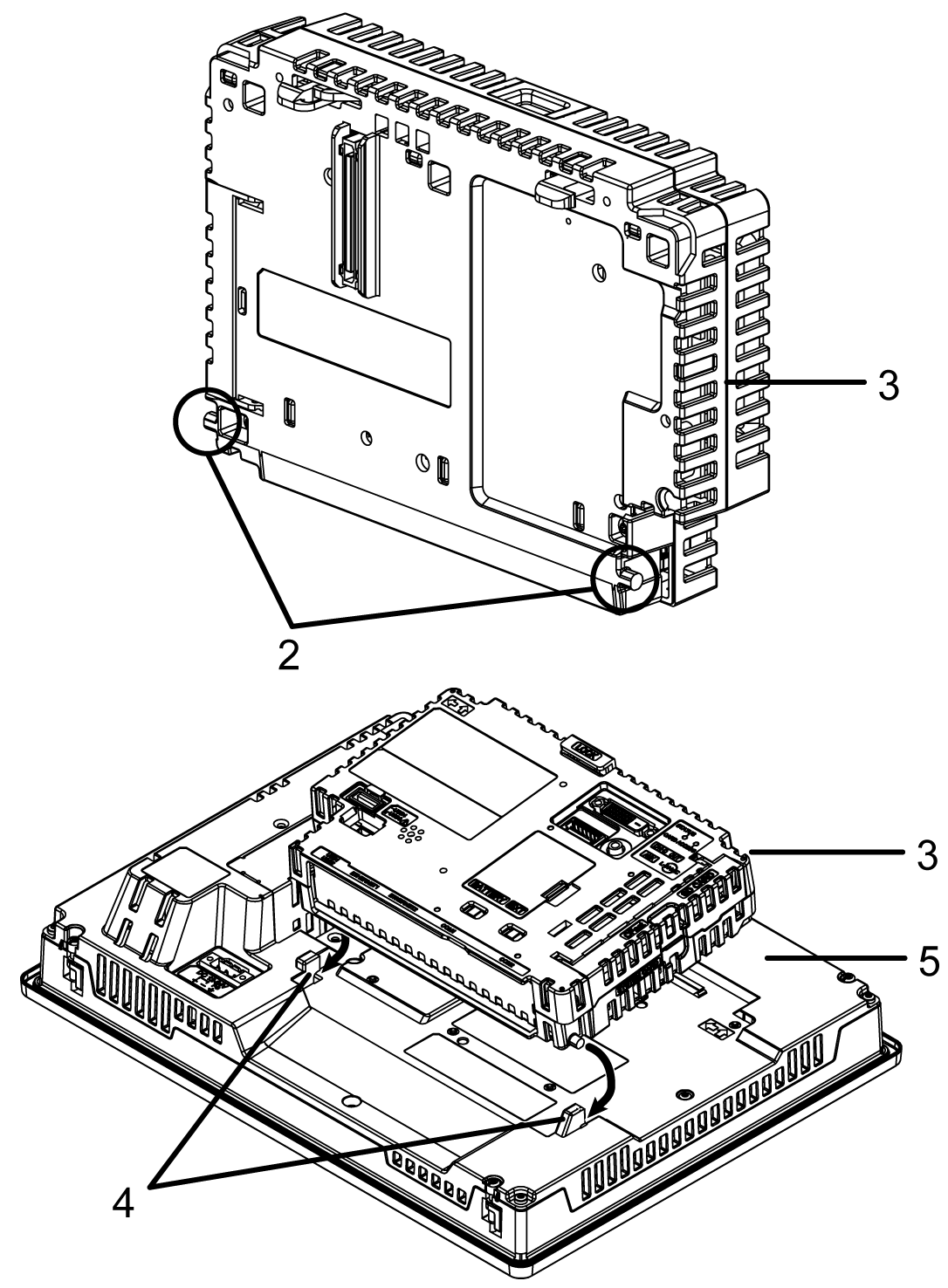 3
2
3
5
4