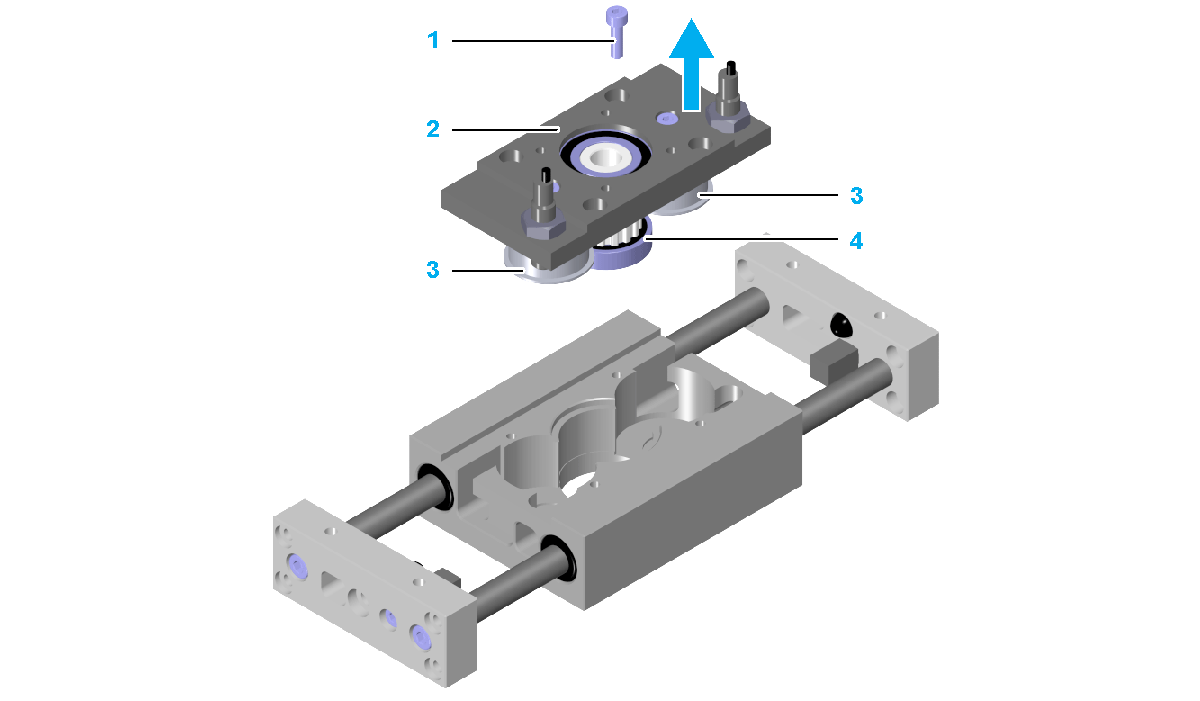 1
2
3
4
3