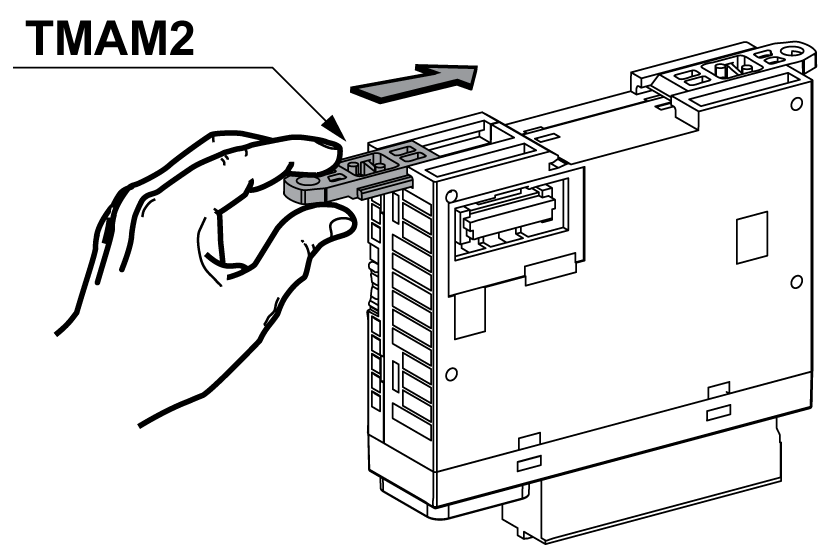 TMAM2