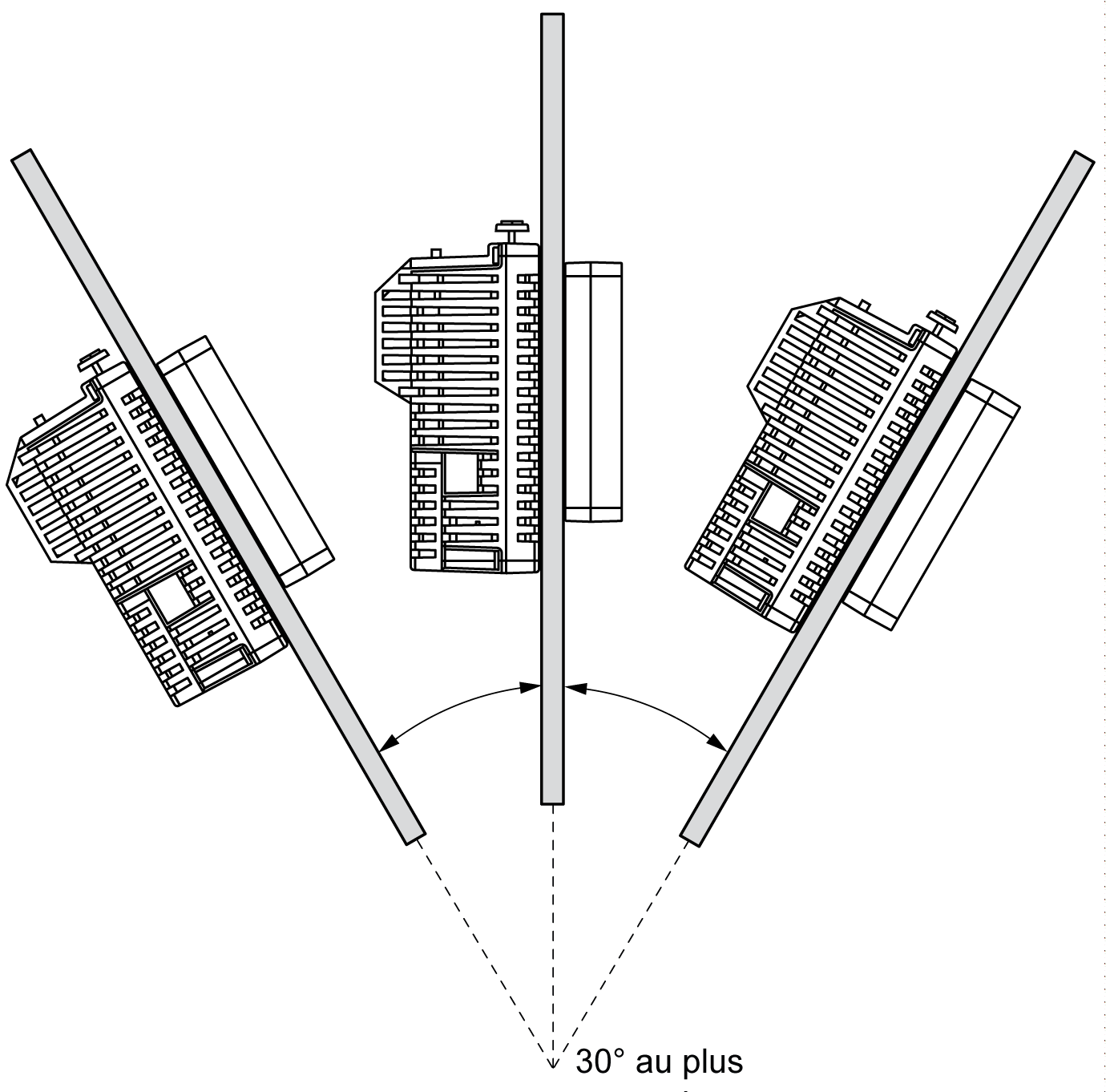 30° au plus