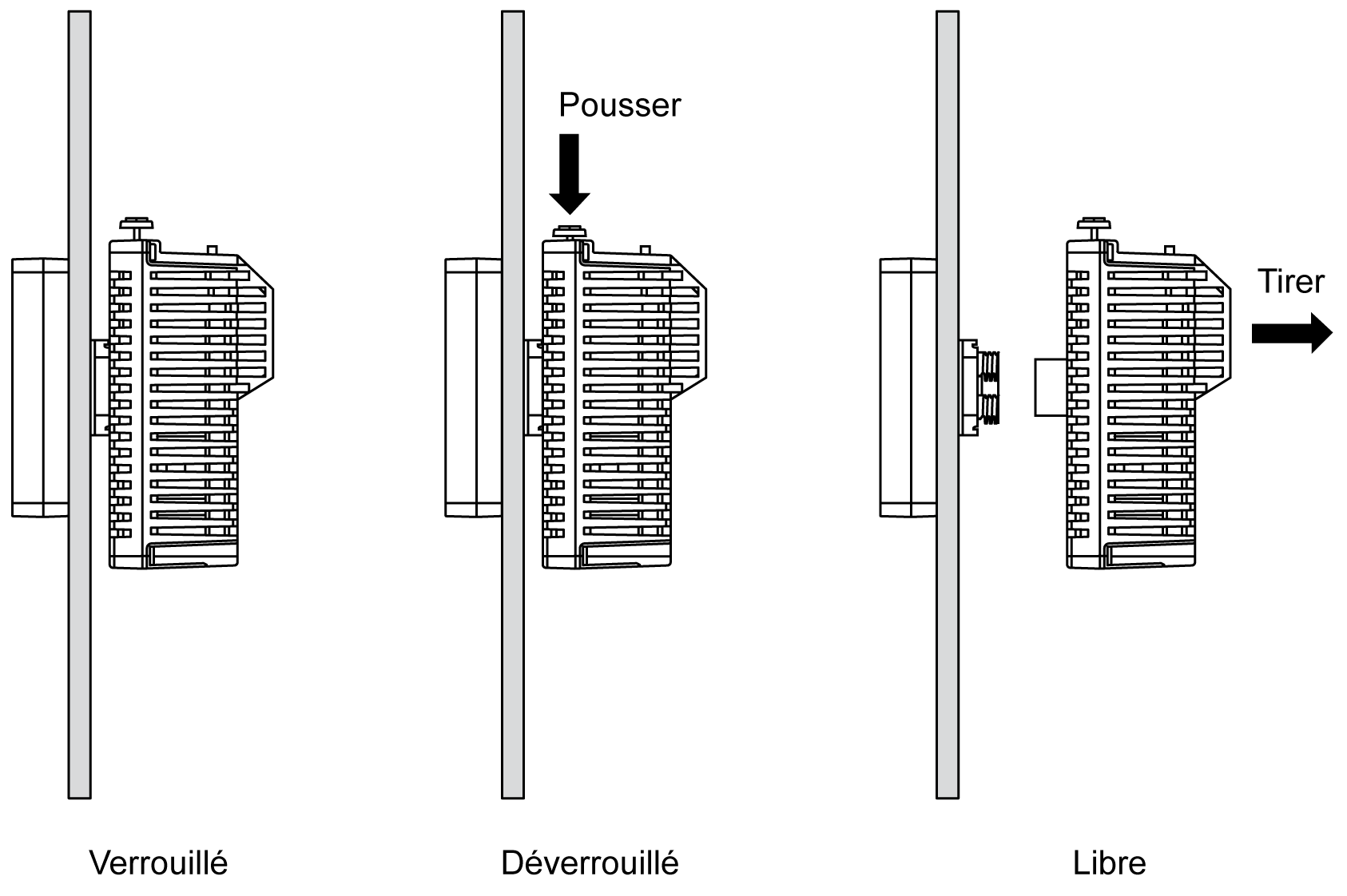 Pousser

Tirer

Verrouillé

Déverrouillé

Libre