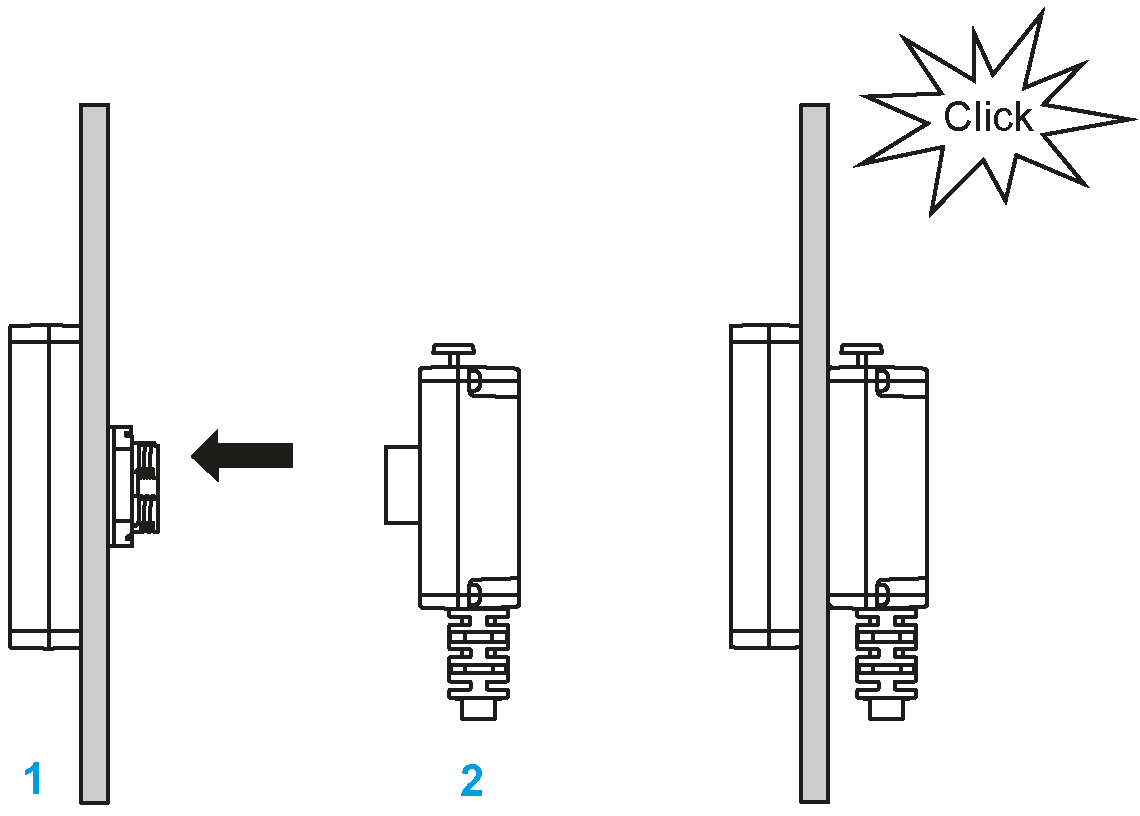 Click

1

2