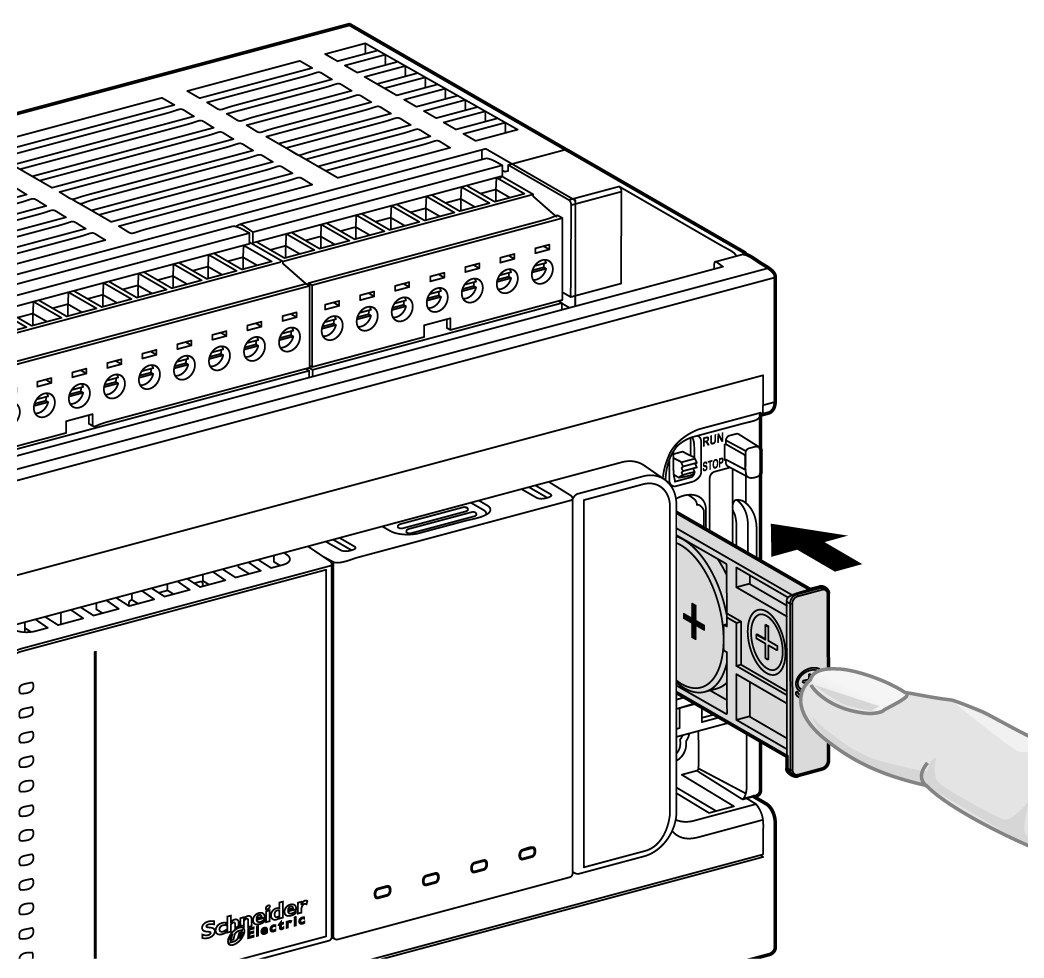 RUN
STOP

+

Schneider Electric