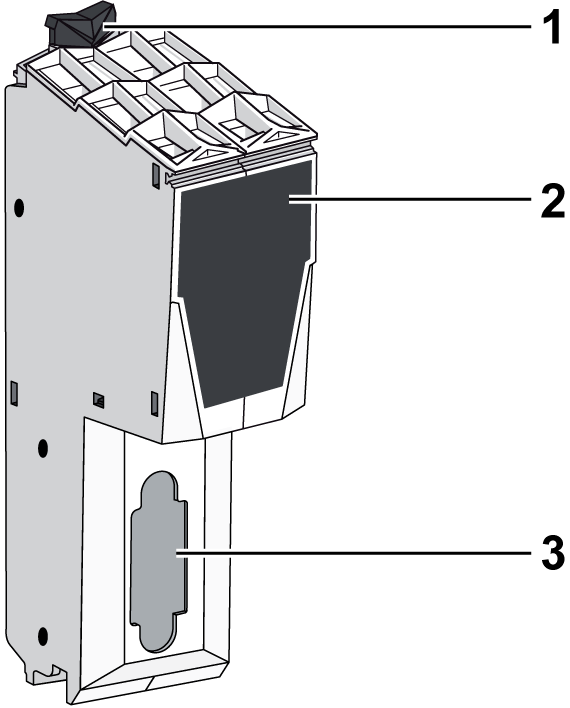 1
2
3