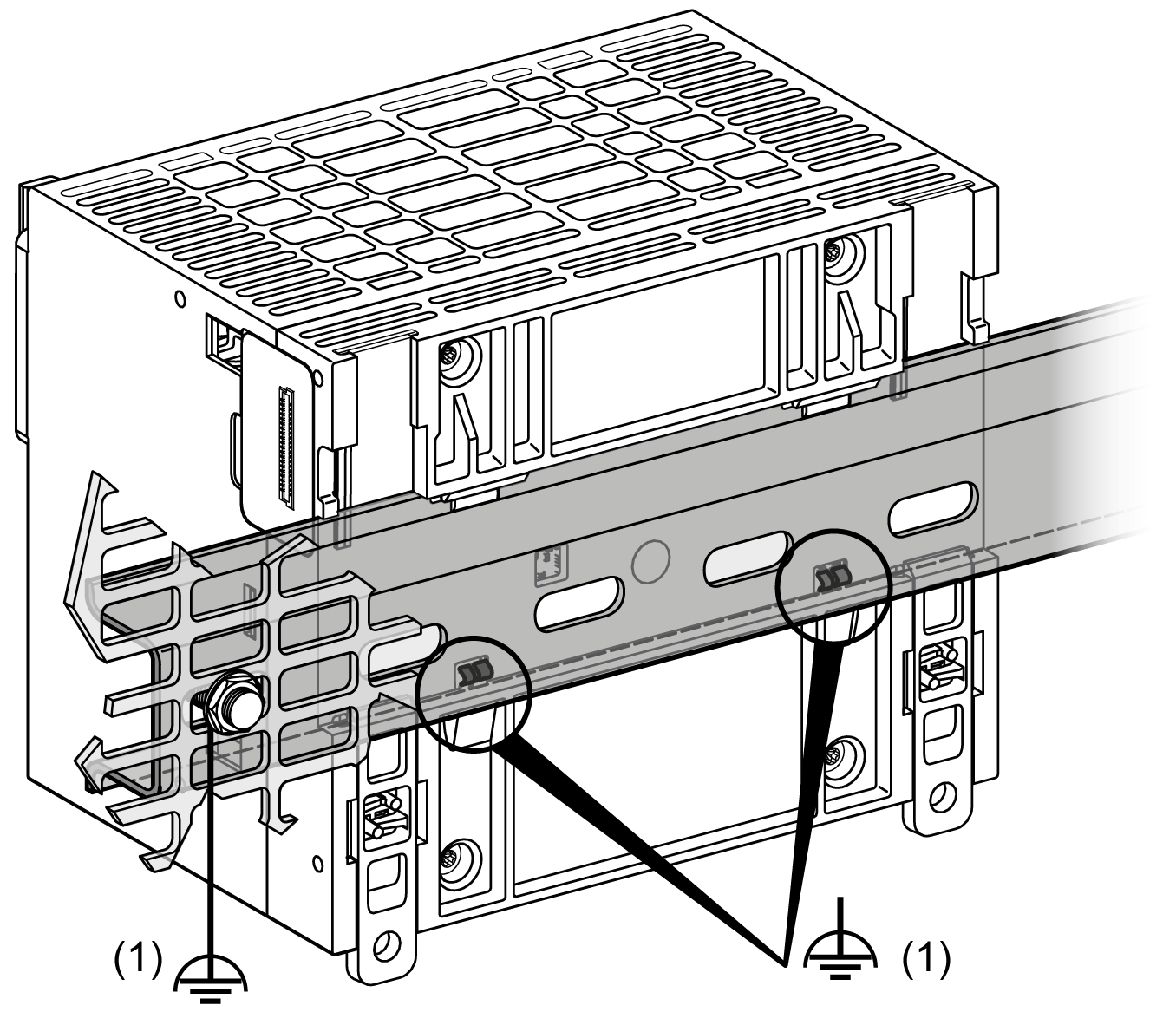 (1)

(1)