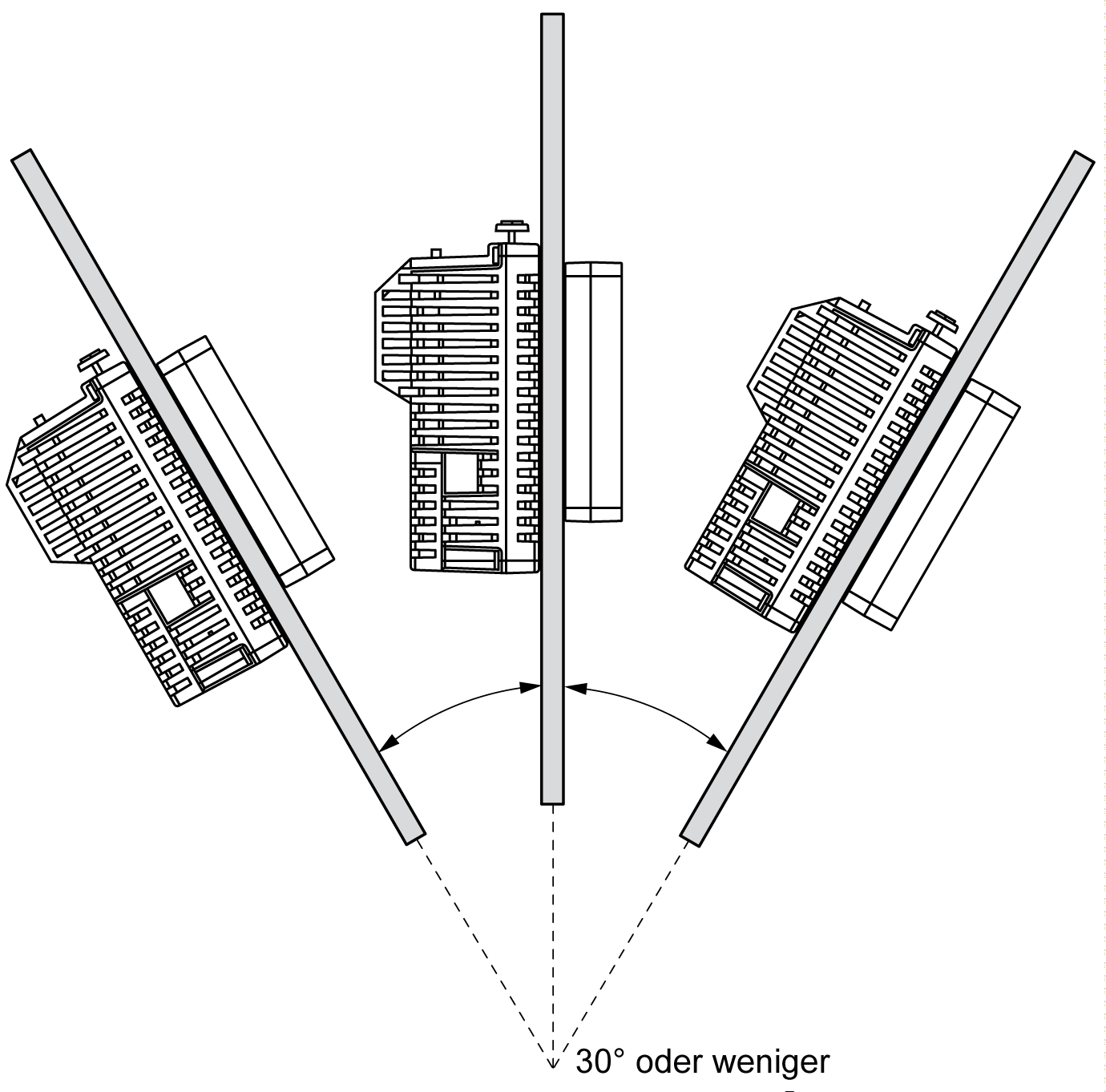 30° oder weniger