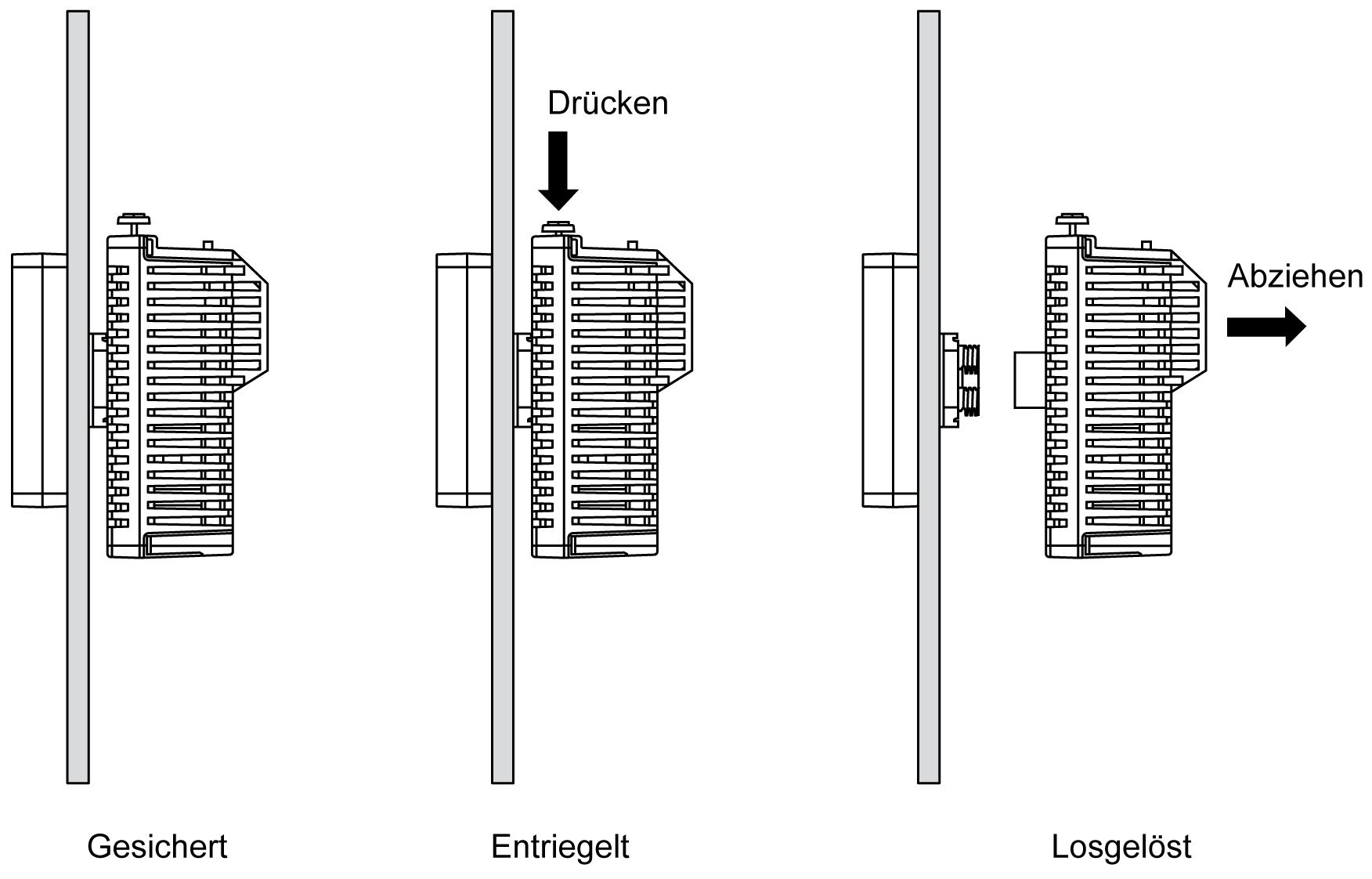 Drücken

Abziehen

Gesichert

Entriegelt

Losgelöst