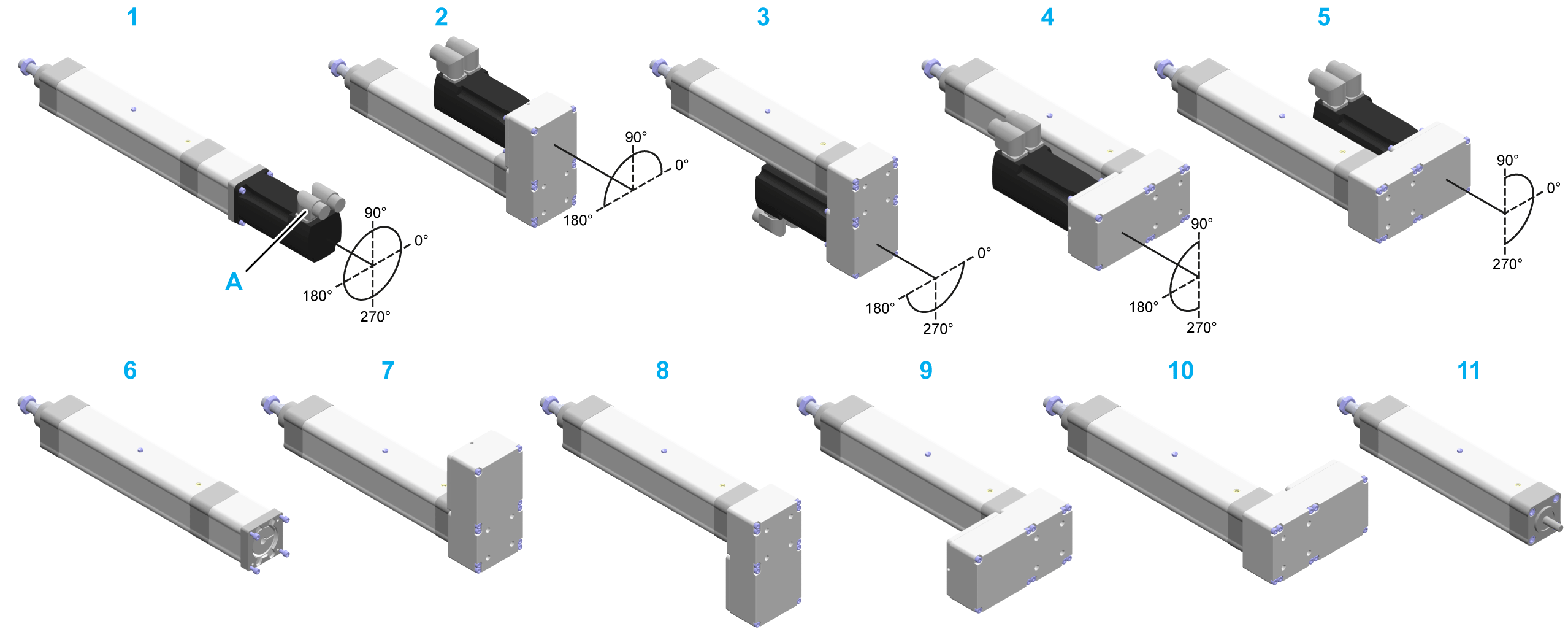 1

A

90°

0°

180°

270°

2

90°

0°

180°

3

0°

180°

270°

4

90°

180°

270°

5

90°

0°

270°

6

7

8

9

10

11