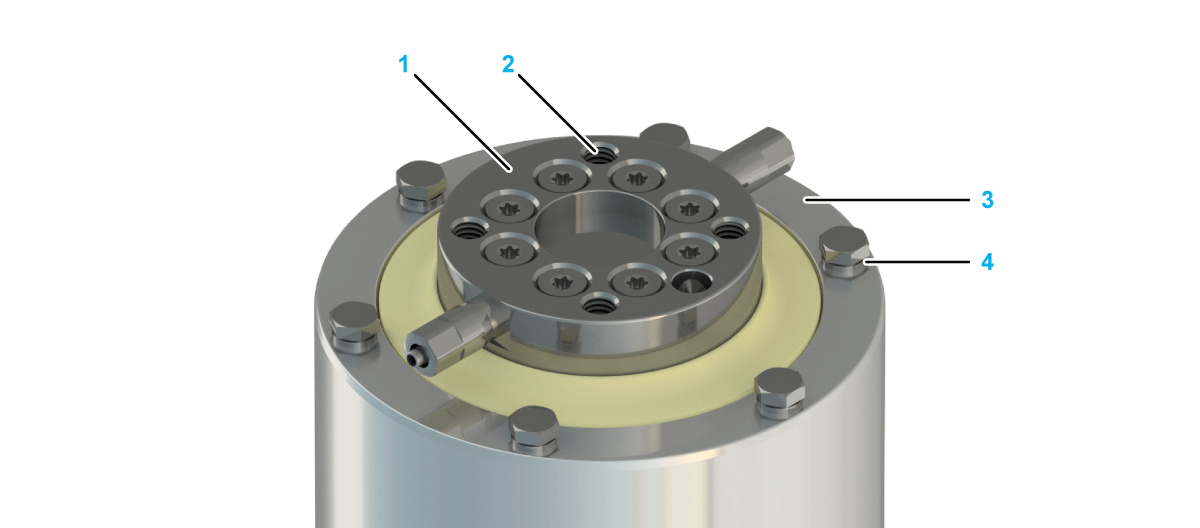 1
2
3
4