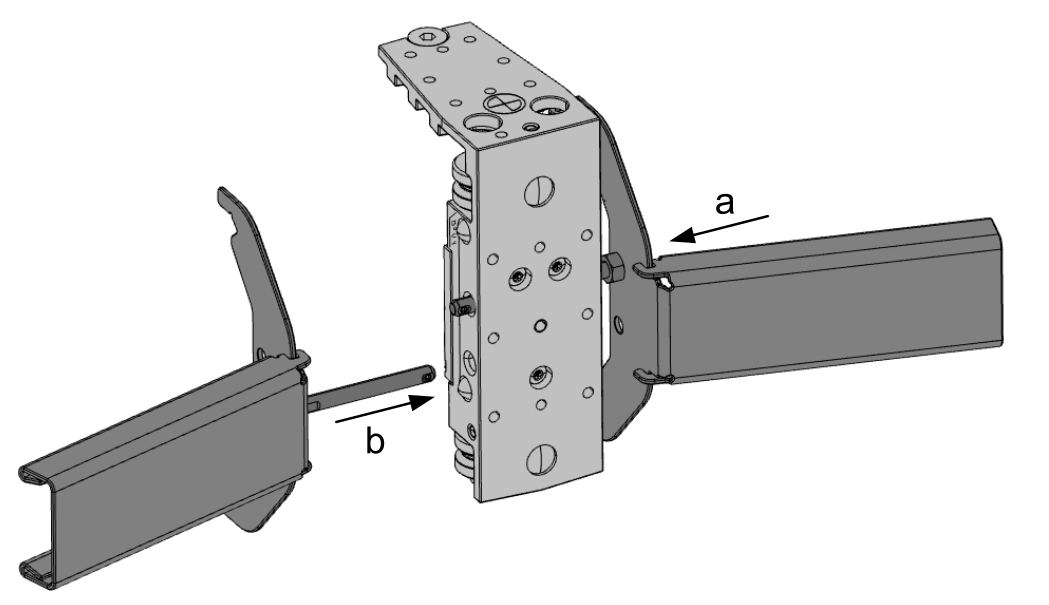 a

b