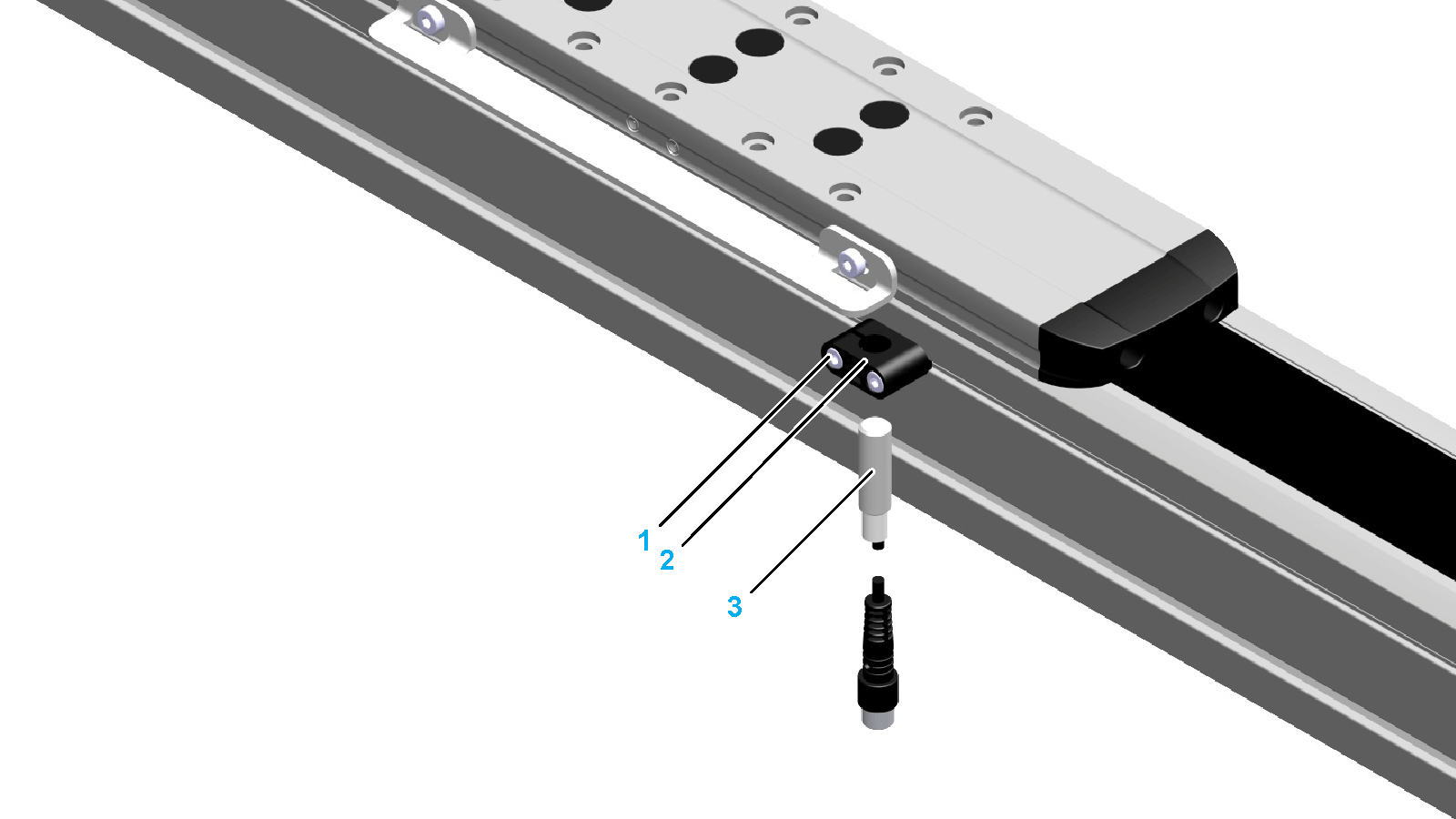 1
2
3