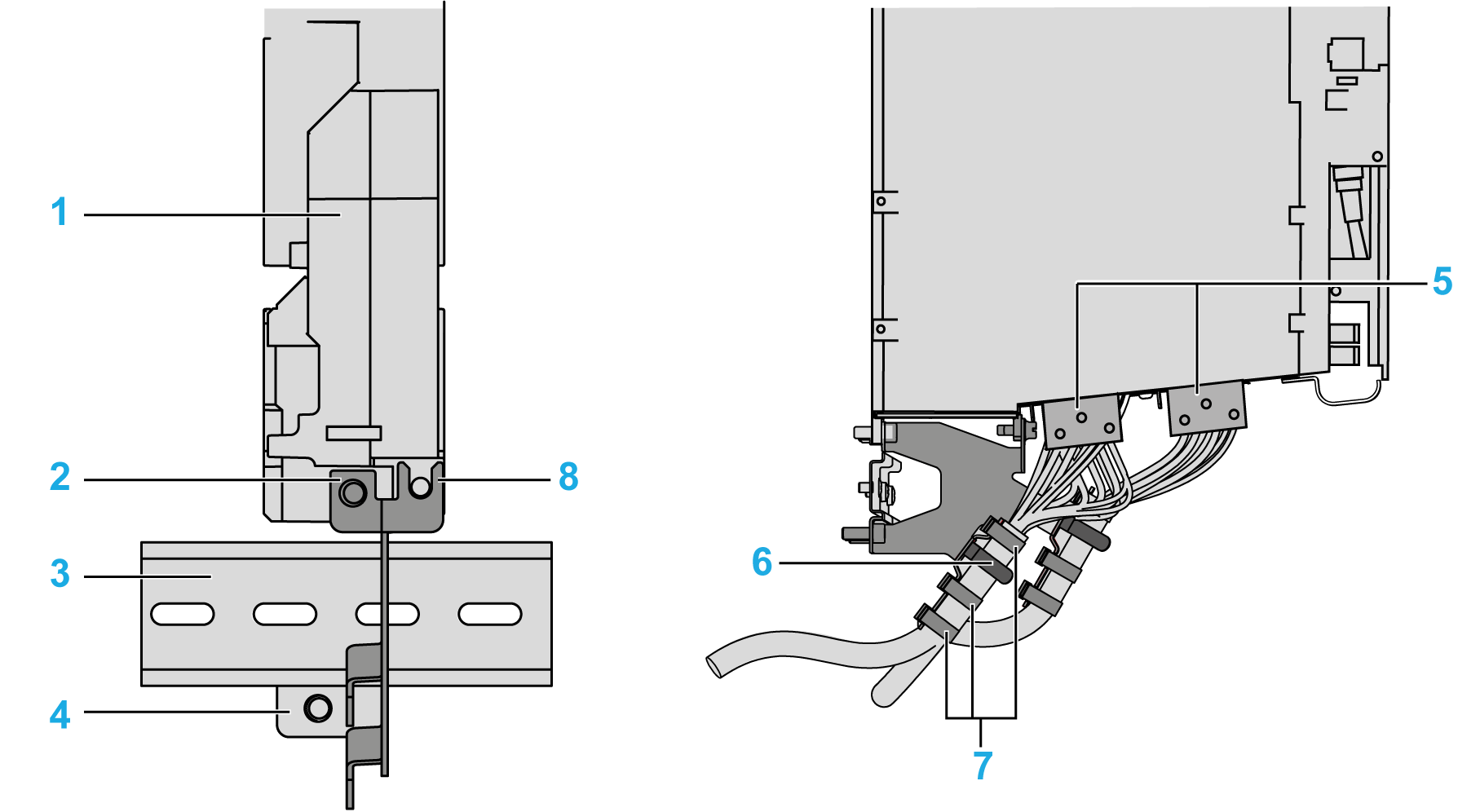 1
2
8
3
4
5
6
7