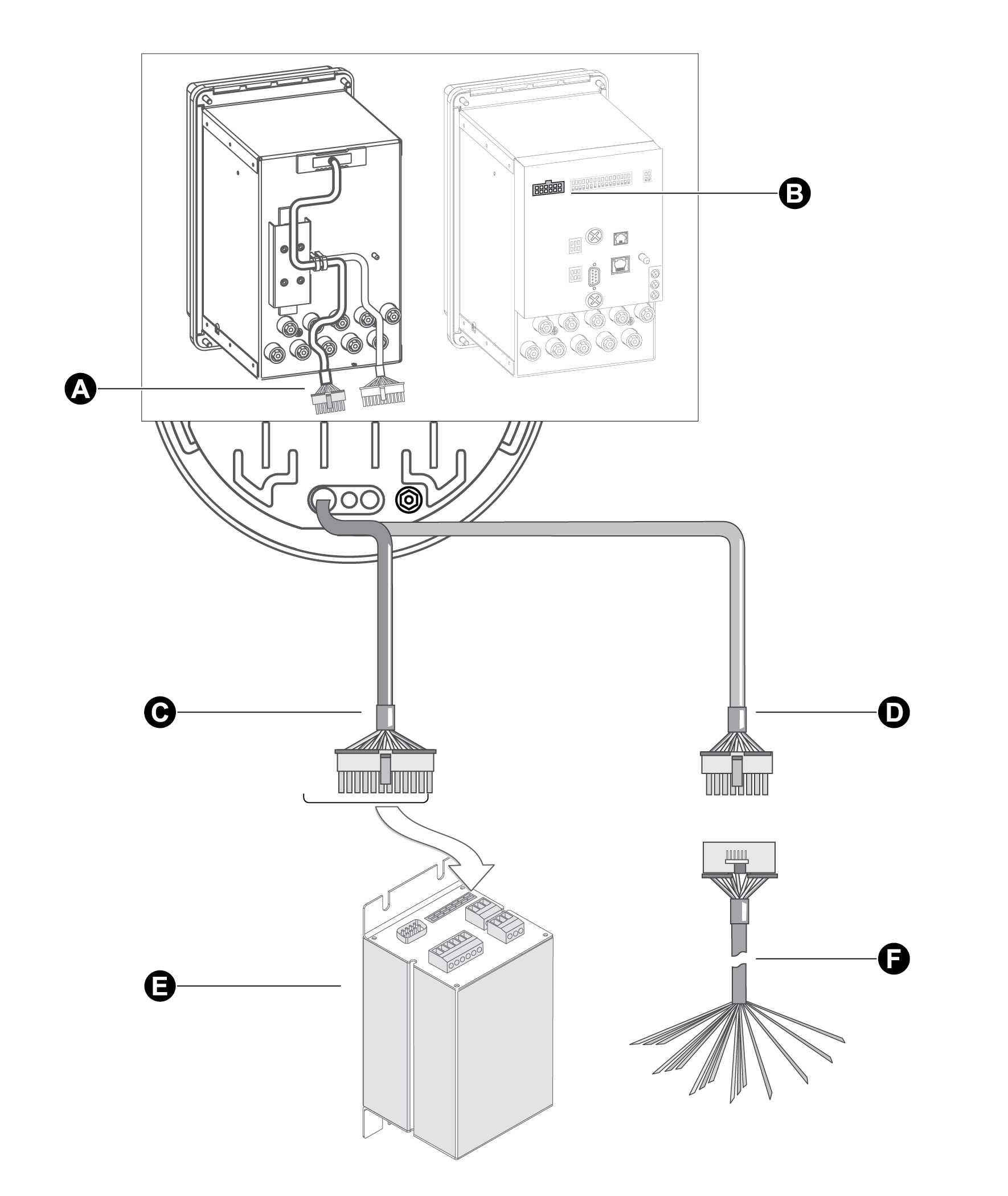 B

A

C

D

E

F