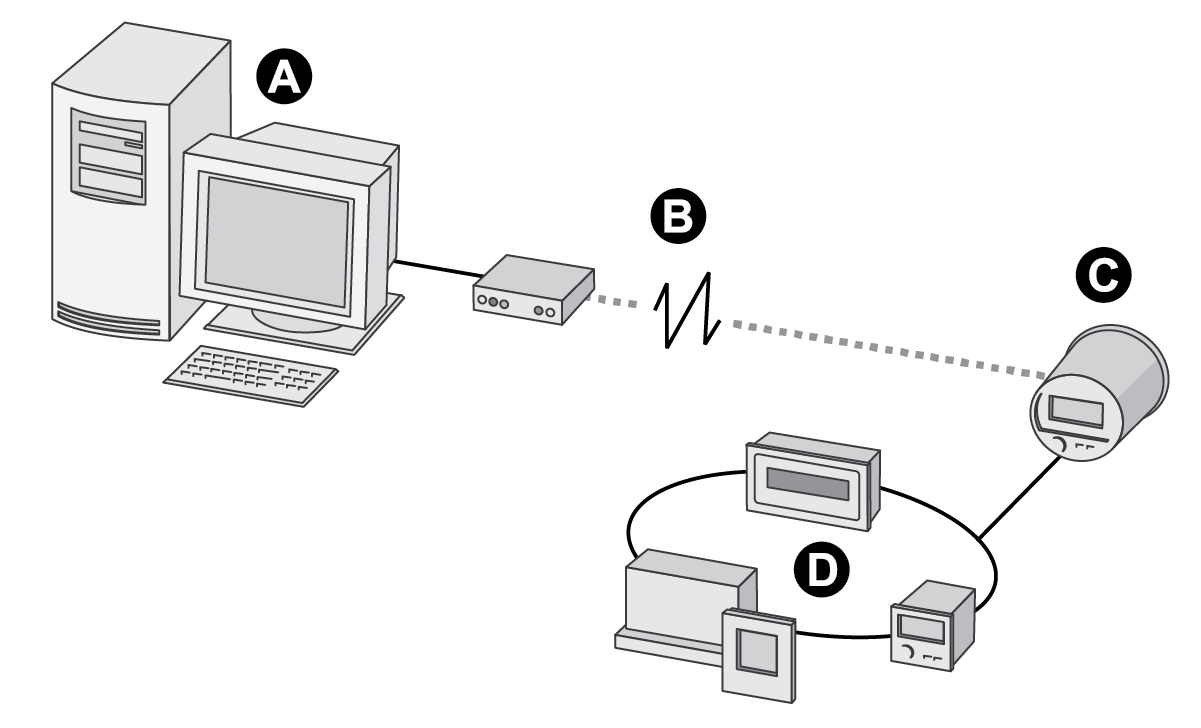 A

B

C

D