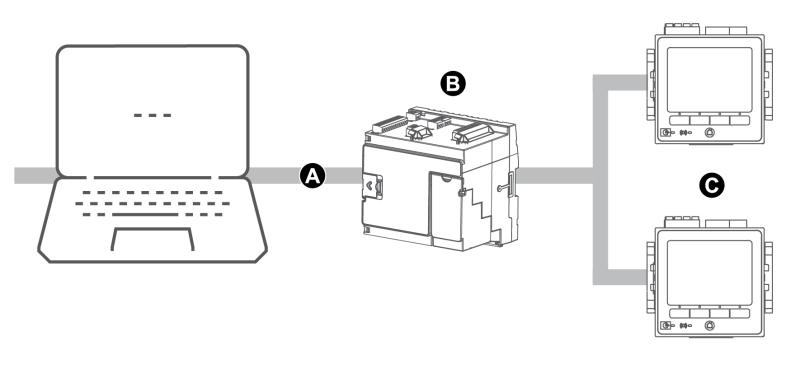 A

B

C