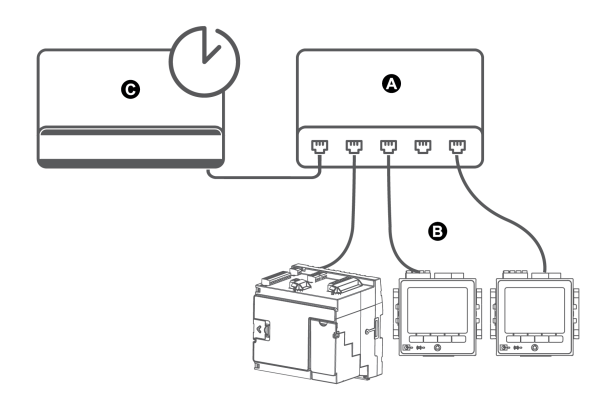 C

A

B