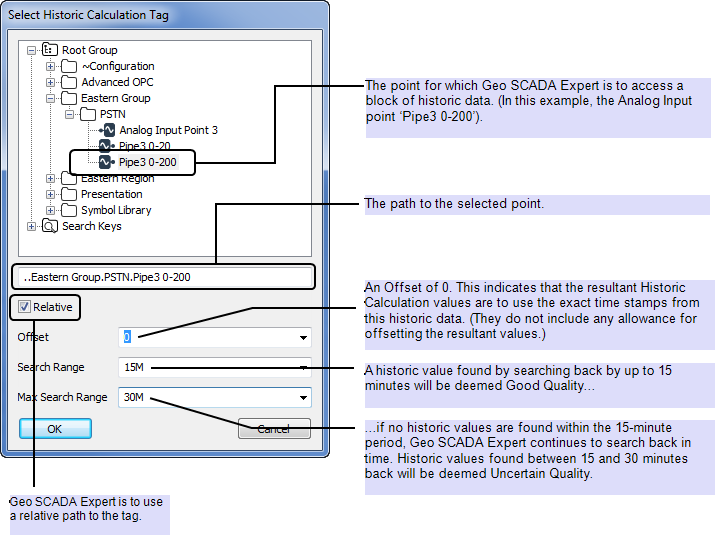 Select Historic Calculation Tag

Root Group
~Configuration
Advanced OPC
Eastern Group
PSTN
Analog Input Point 3
Pipe3 0-20
Pipe3 0-200
Eastern Region
Presentation
Symbol Library
Search Keys

..Eastern Group.PSTN.Pipe3 0-200

Relative

Offset 0

Search Range 15M

Max Search Range 30M

OK

Cancel

The point for which Geo SCADA Expert is to access a block of historic data. (In this example, the Analog Input point 'Pipe3 0-200').

The path to the selected point.

An Offset of 0. This indicates that the resultant Historic Calculation values are to use the exact time stamps from this historic data. (They do not include any allowance for offsetting the resultant values.)

A historic value found by searching back by up to 15 minutes will be deemed Good Quality...

...if no historic values are found within the 15-minute period, Geo SCADA Expert continues to search back in time. Historic values found between 15 and 30 minutes back will be deemed Uncertain Quality.

Geo SCADA Expert is to use a relative path to the tag.